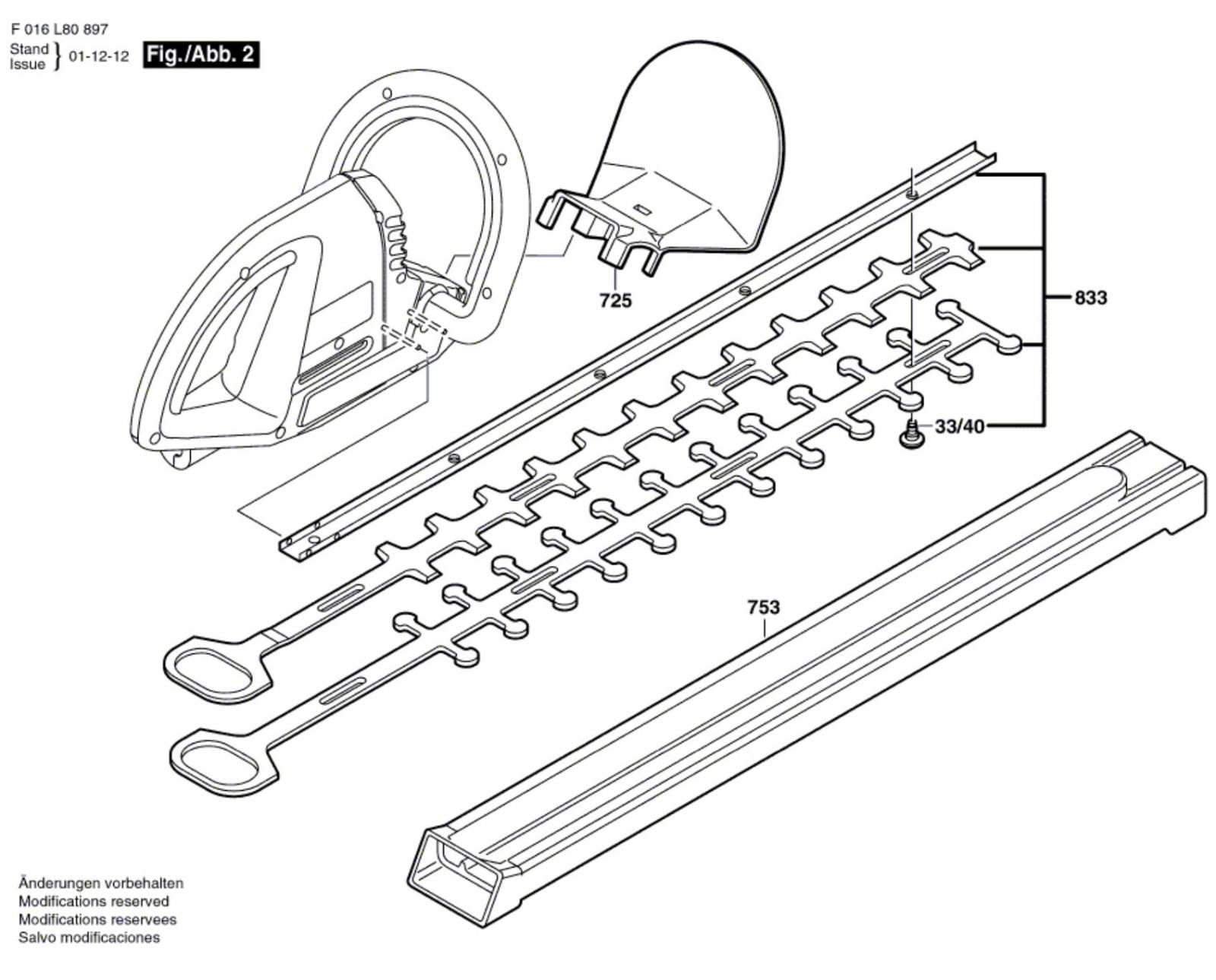 F 016 L80 897

Stand
Issue } 01-12-12 Fig./Abb. 2

725

833

33/40

753

Änderungen vorbehalten
Modifications reserved
Modifications reservees
Salvo modificaciones